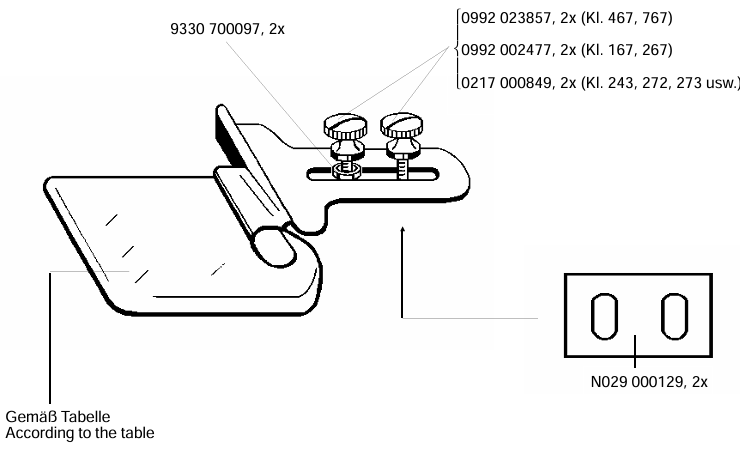 9330 700097, 2x

0992 023857, 2x (Kl. 467, 767)
0992 002477, 2x (Kl. 167, 267)
0217 000849, 2x (Kl. 243, 272, 273 usw.)

N029 000129, 2x

Gemäß Tabelle
According to the table